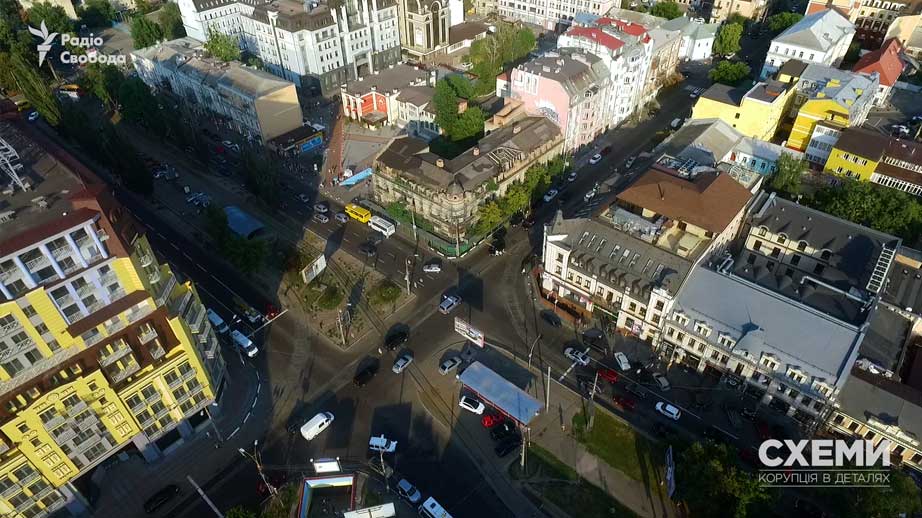 Радіо Свобода

СХЕМИ
КОРУПЦІЯ В ДЕТАЛЯХ