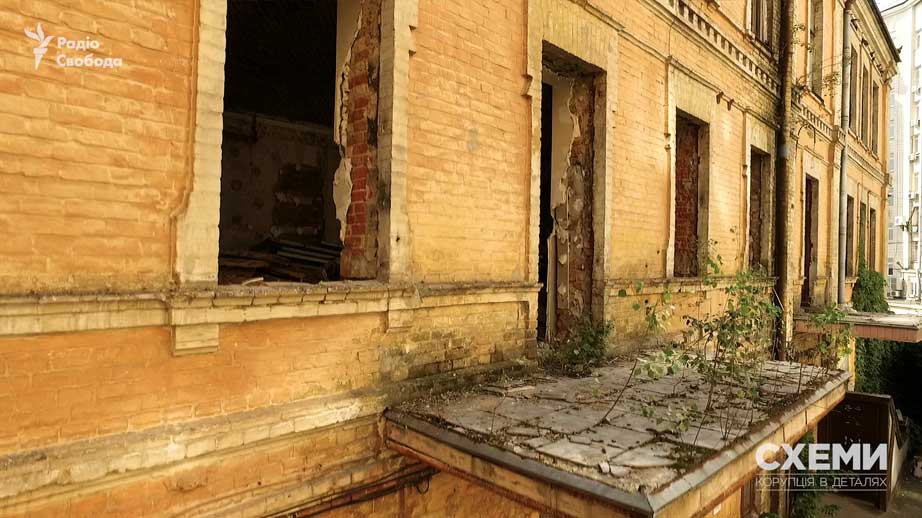 Радіо Свобода

СХЕМИ
КОРУПЦІЯ В ДЕТАЛЯХ